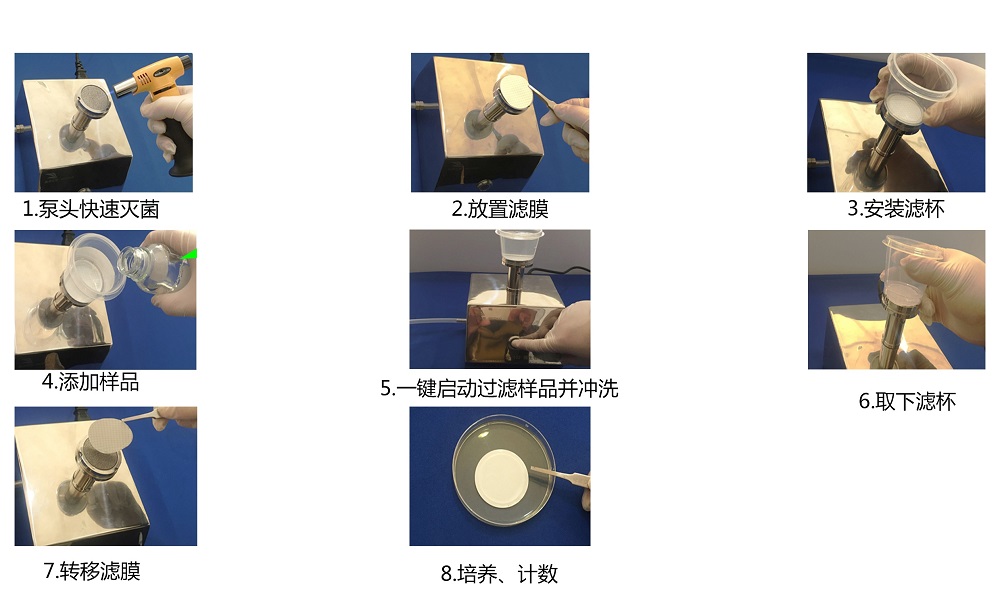 1.泵头快速灭菌

2.放置滤膜

3.安装滤杯

4.添加样品

5.一键启动过滤样品并冲洗

6.取下滤杯

7.转移滤膜

8.培养、计数